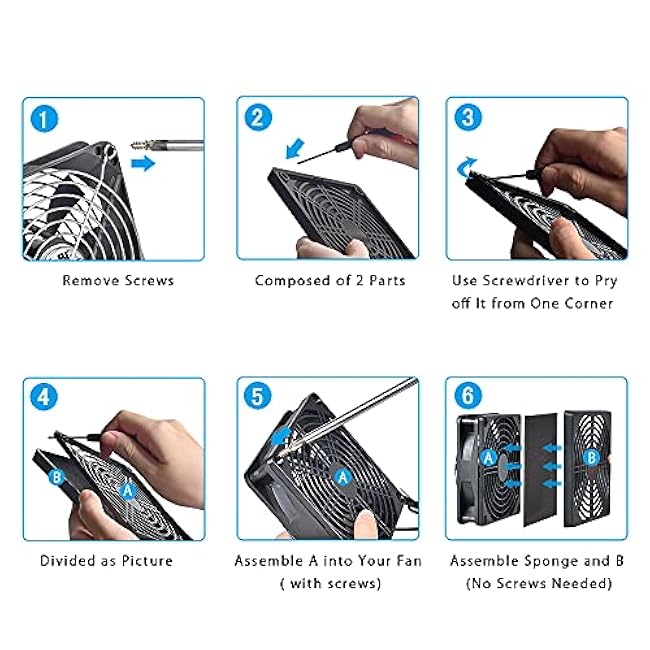 1
Remove Screws

2
Composed of 2 Parts

3
Use Screwdriver to Pry off It from One Corner

4
B
A
Divided as Picture

5
A
Assemble A into Your Fan ( with screws)

6
A
B
Assemble Sponge and B (No Screws Needed)