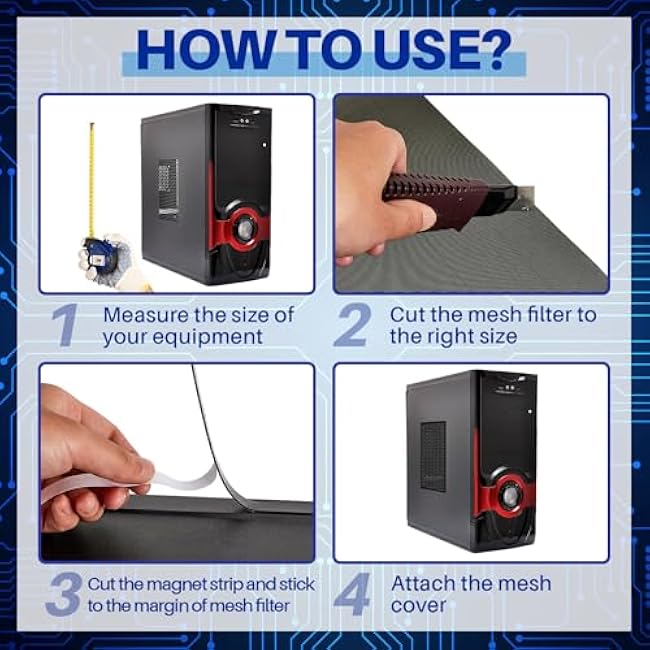 HOW TO USE?

1 Measure the size of your equipment

2 Cut the mesh filter to the right size

3 Cut the magnet strip and stick to the margin of mesh filter

4 Attach the mesh cover