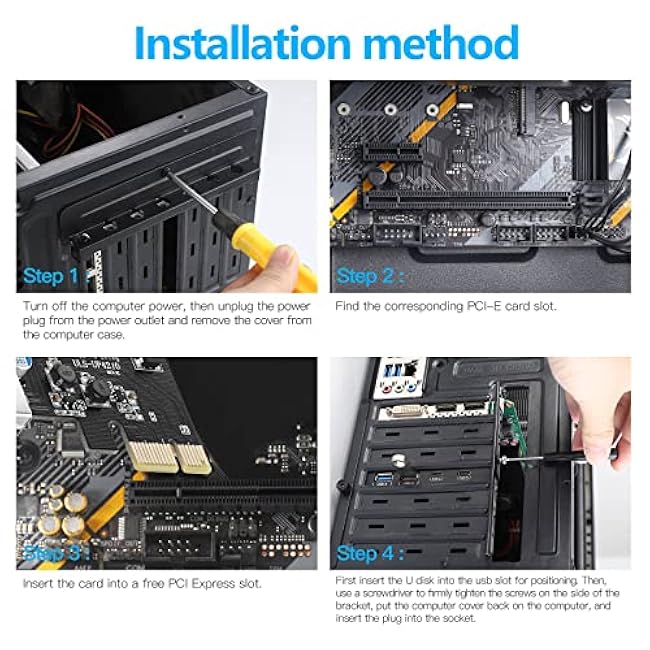 Installation method

Step 1 :

Turn off the computer power, then unplug the power plug from the power outlet and remove the cover from the computer case.

Step 2 :

Find the corresponding PCI-E card slot.

Step 3 :

Insert the card into a free PCI Express slot.

Step 4 :

First insert the U disk into the usb slot for positioning. Then, use a screwdriver to firmly tighten the screws on the side of the bracket, put the computer cover back on the computer, and insert the plug into the socket.