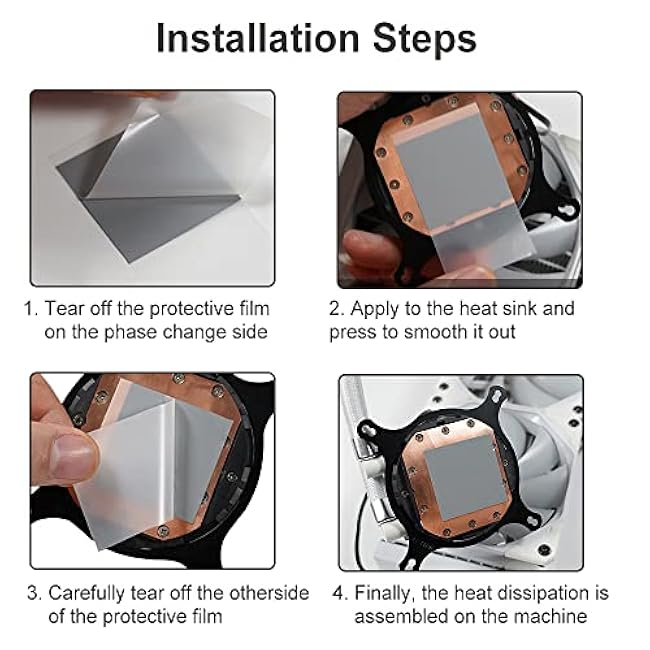 Installation Steps

1. Tear off the protective film on the phase change side

2. Apply to the heat sink and press to smooth it out

3. Carefully tear off the otherside of the protective film

4. Finally, the heat dissipation is assembled on the machine