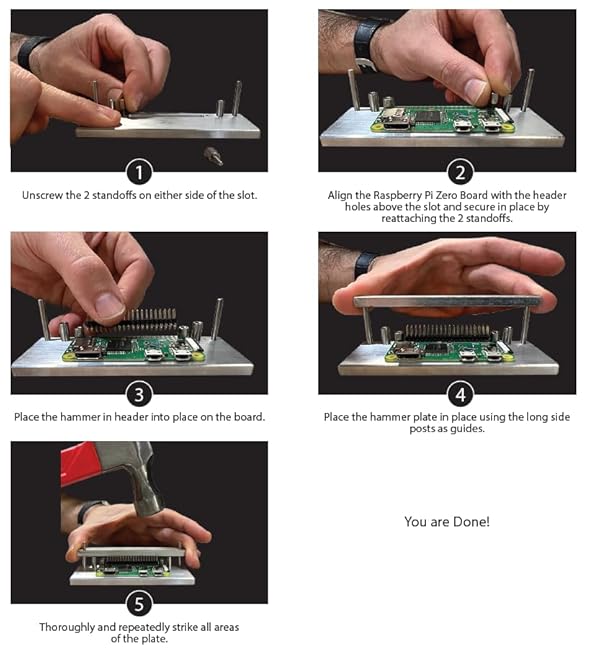 1

Unscrew the 2 standoffs on either side of the slot.

2

Align the Raspberry Pi Zero Board with the header holes above the slot and secure in place by reattaching the 2 standoffs.

3

Place the hammer in header into place on the board.

4

Place the hammer plate in place using the long side posts as guides.

5

Thoroughly and repeatedly strike all areas of the plate.

You are Done!